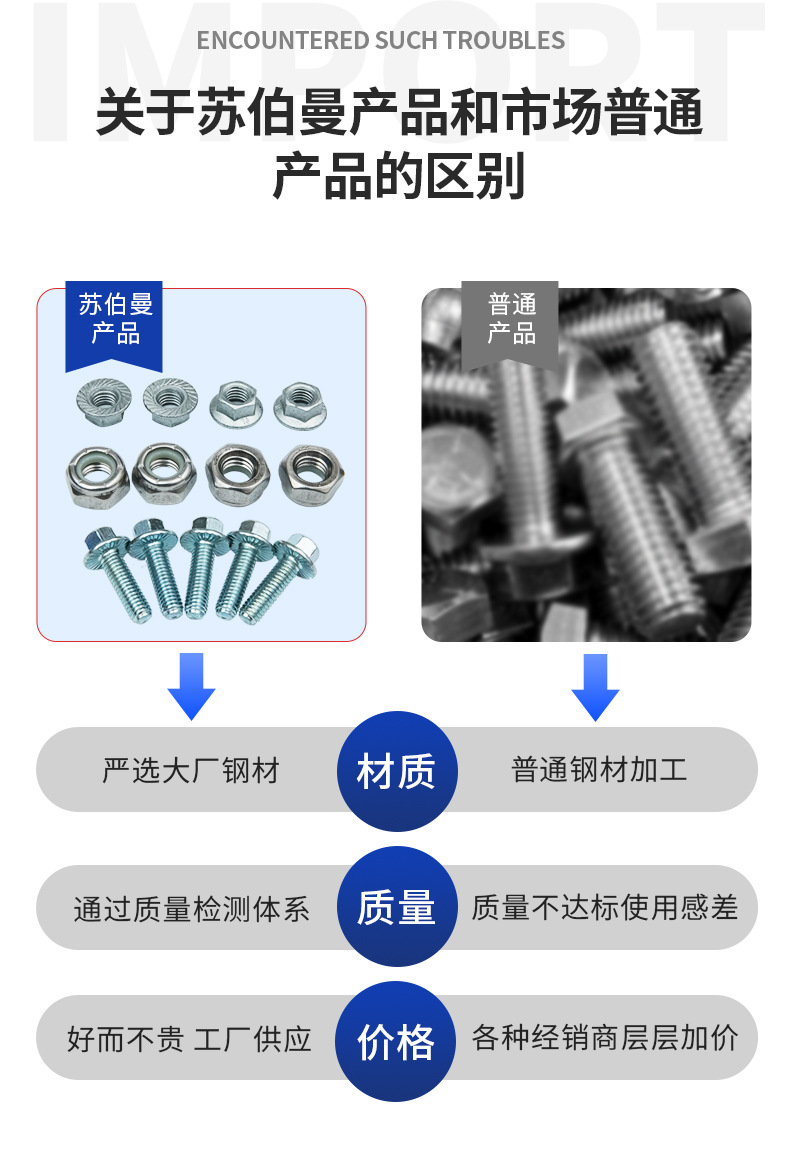 IMPORT

ENCOUNTERED SUCH TROUBLES

关于苏伯曼产品和市场普通产品的区别

苏伯曼产品

普通产品

严选大厂钢材 材质 普通钢材加工

通过质量检测体系 质量 质量不达标使用感差

好而不贵 工厂供应 价格 各种经销商层层加价